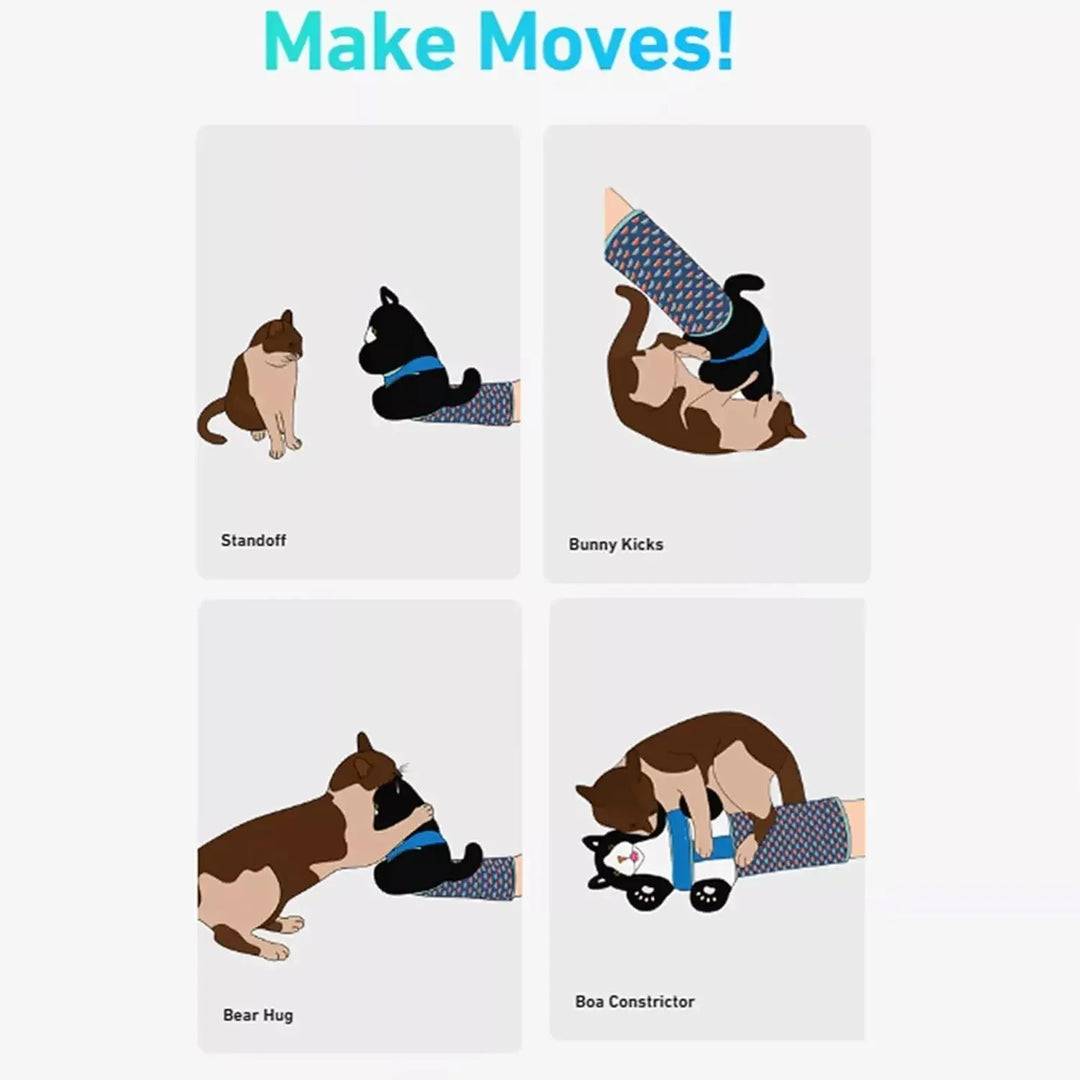 Make Moves!

Standoff

Bunny Kicks

Bear Hug

Boa Constrictor