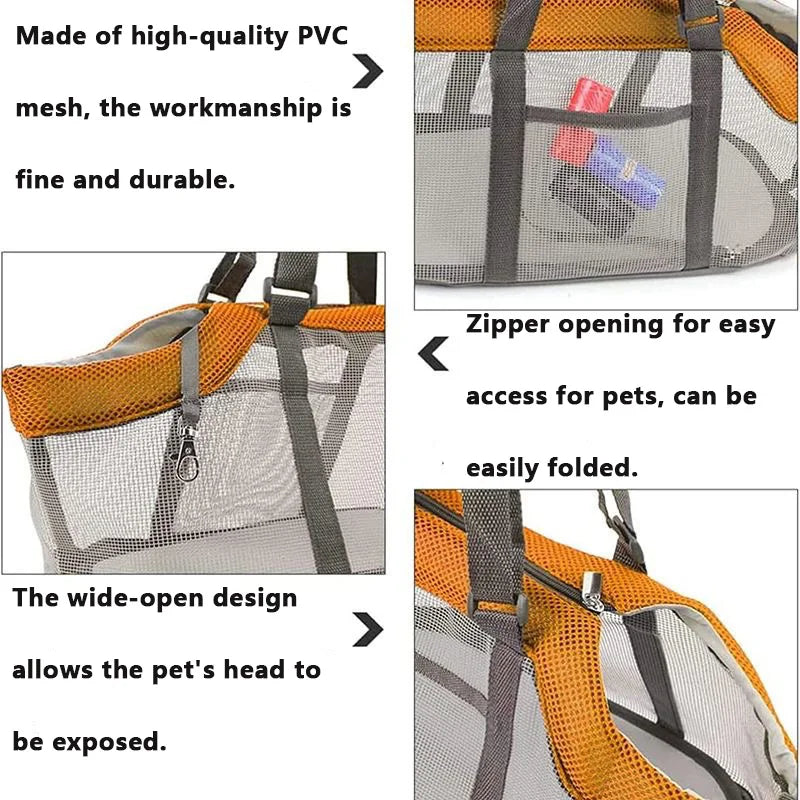 Made of high-quality PVC mesh, the workmanship is fine and durable.

Zipper opening for easy access for pets, can be easily folded.

The wide-open design allows the pet's head to be exposed.