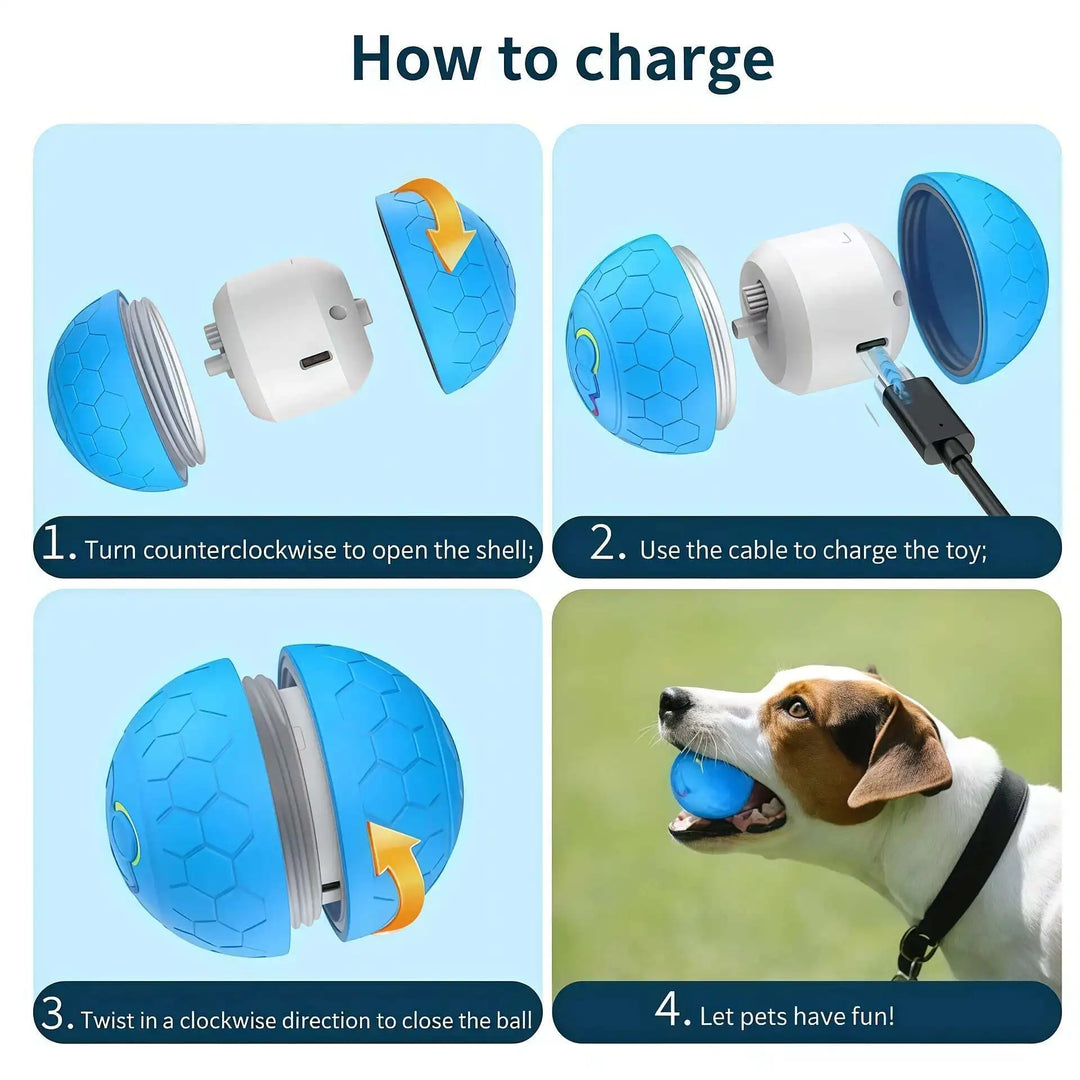 How to charge

1. Turn counterclockwise to open the shell;

2. Use the cable to charge the toy;

3. Twist in a clockwise direction to close the ball

4. Let pets have fun!