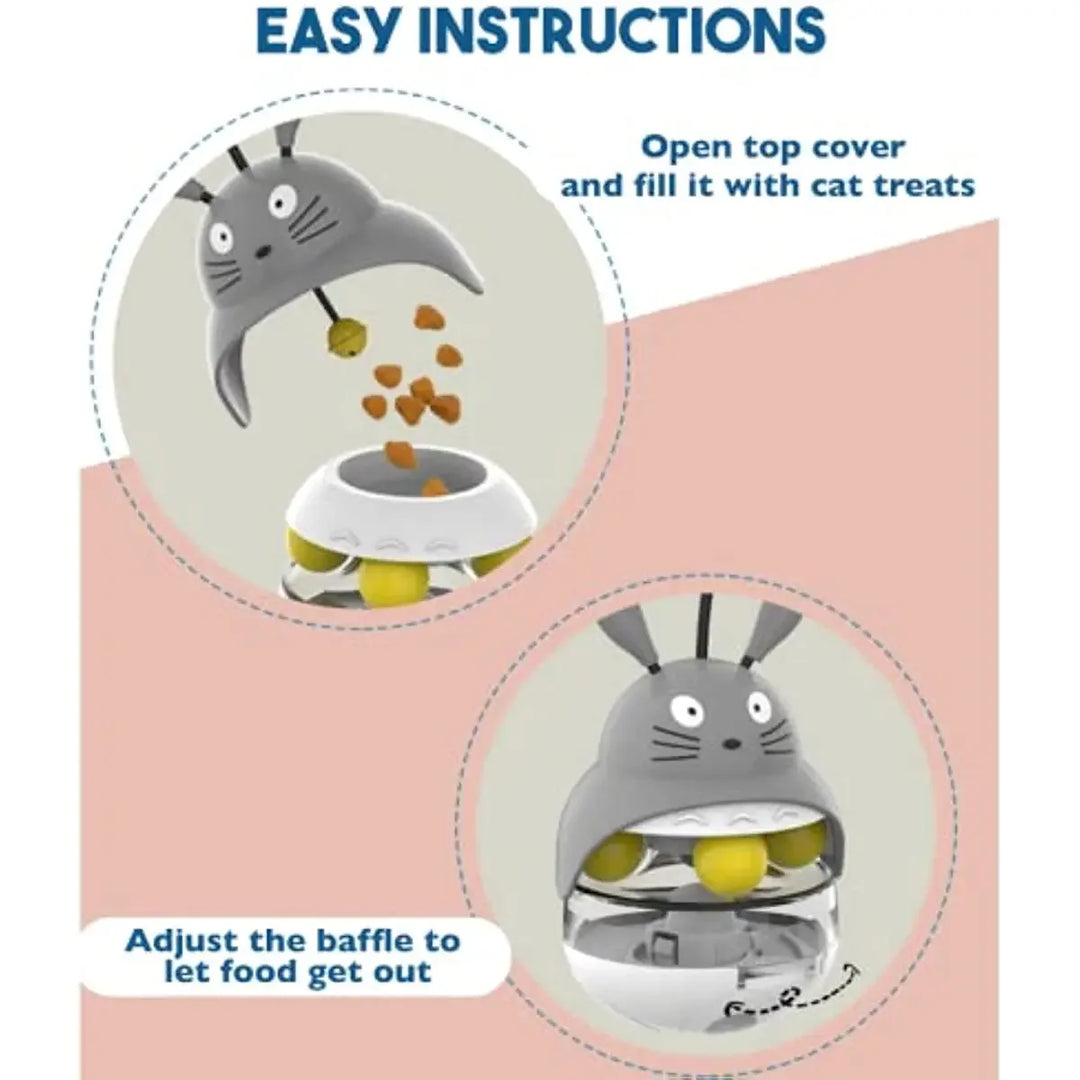 EASY INSTRUCTIONS

Open top cover and fill it with cat treats

Adjust the baffle to let food get out