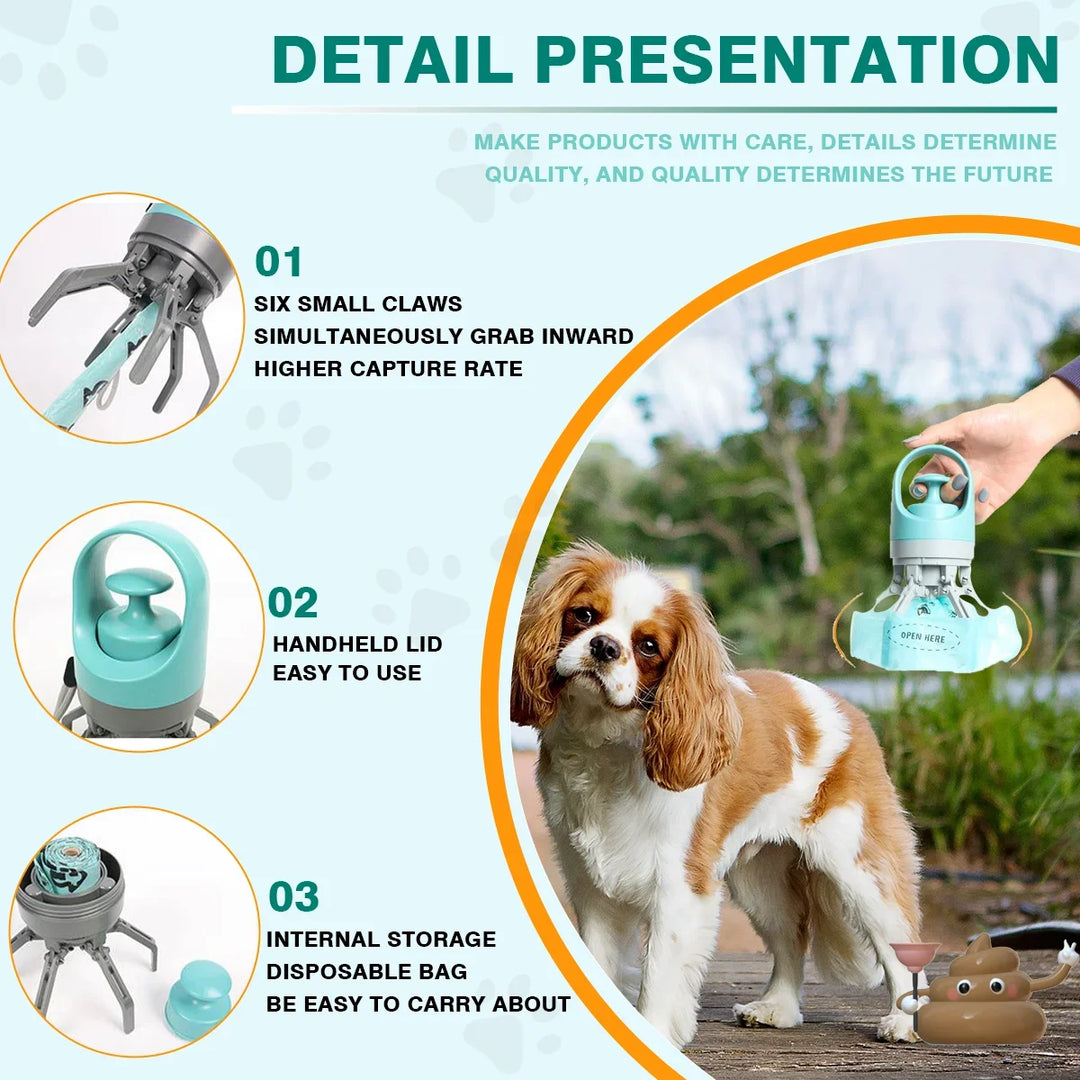 DETAIL PRESENTATION

MAKE PRODUCTS WITH CARE, DETAILS DETERMINE QUALITY, AND QUALITY DETERMINES THE FUTURE

01
SIX SMALL CLAWS
SIMULTANEOUSLY GRAB INWARD
HIGHER CAPTURE RATE

02
HANDHELD LID
EASY TO USE

03
INTERNAL STORAGE
DISPOSABLE BAG
BE EASY TO CARRY ABOUT

OPEN HERE